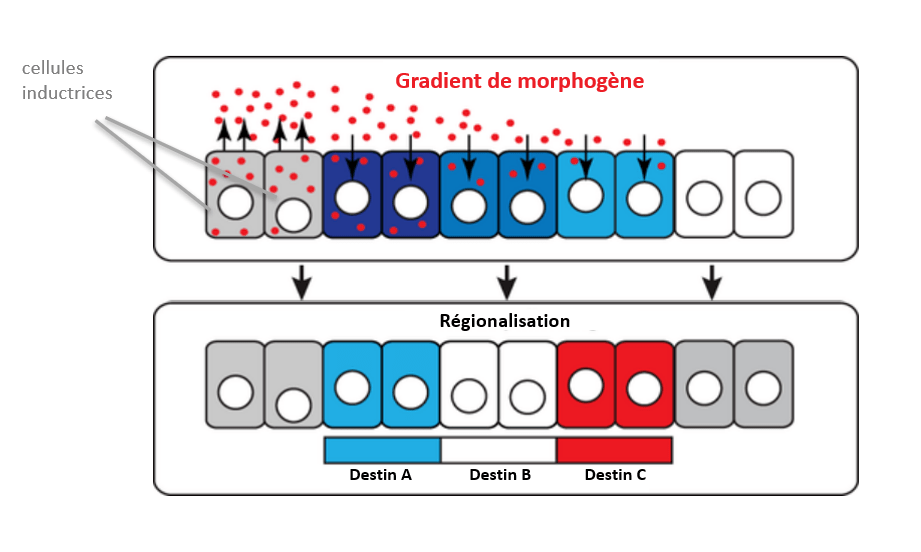 cellules inductrices

Gradient de morphogène

Régionalisation

Destin A

Destin B

Destin C